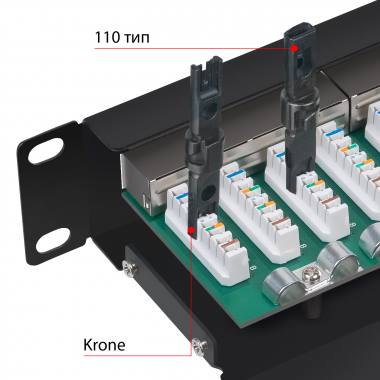 110 тип

Krone